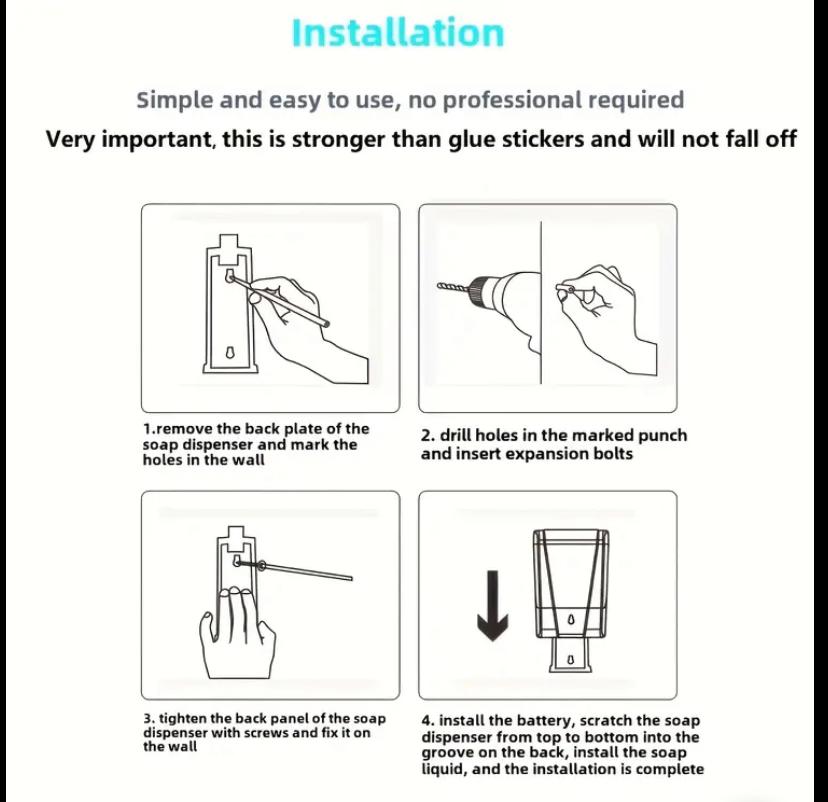 Installation

Simple and easy to use, no professional required

Very important, this is stronger than glue stickers and will not fall off

1.remove the back plate of the soap dispenser and mark the holes in the wall

2. drill holes in the marked punch and insert expansion bolts

3. tighten the back panel of the soap dispenser with screws and fix it on the wall

4. install the battery, scratch the soap dispenser from top to bottom into the groove on the back, install the soap liquid, and the installation is complete